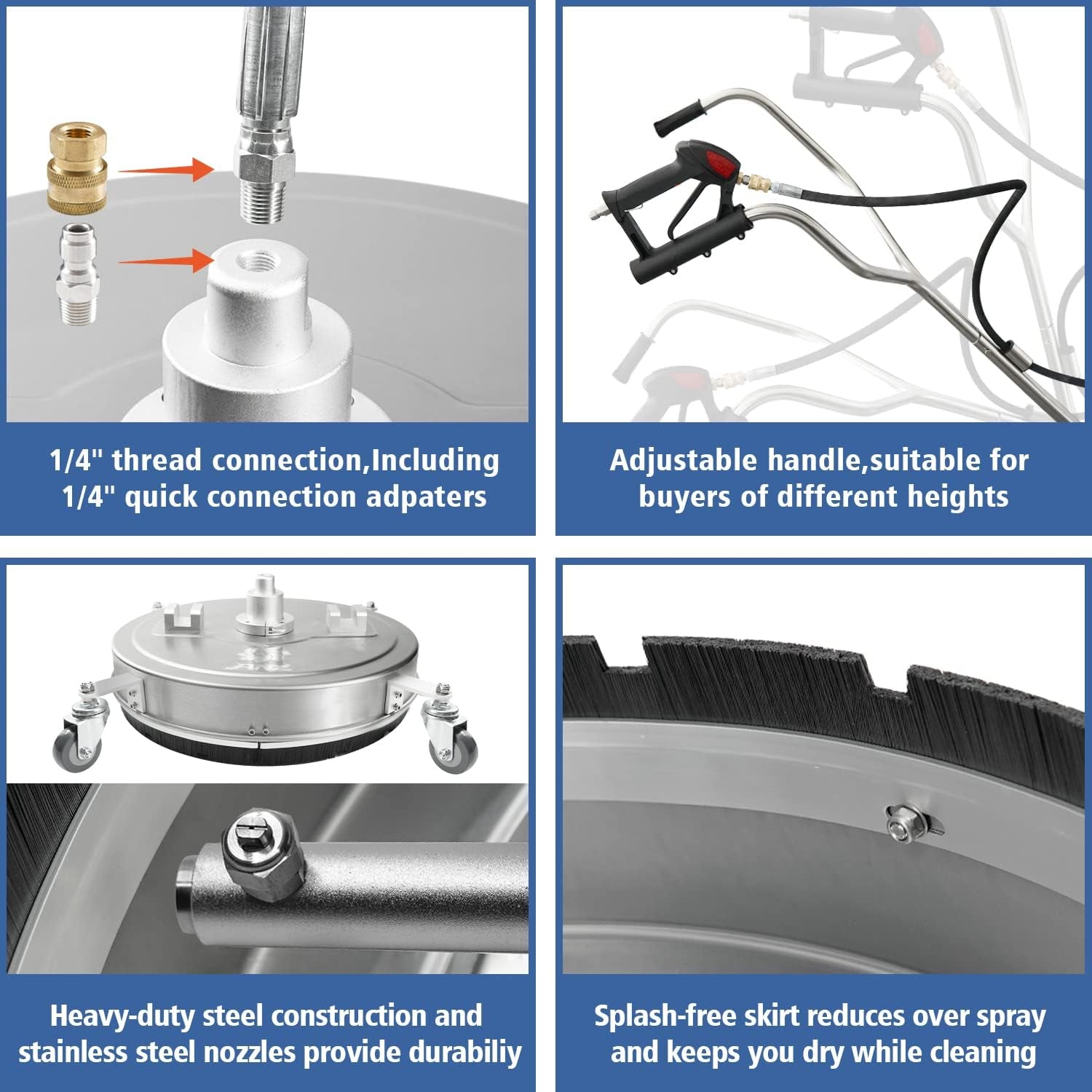 1/4" thread connection,Including 1/4" quick connection adpaters

Adjustable handle,suitable for buyers of different heights

Heavy-duty steel construction and stainless steel nozzles provide durabiliy

Splash-free skirt reduces over spray and keeps you dry while cleaning