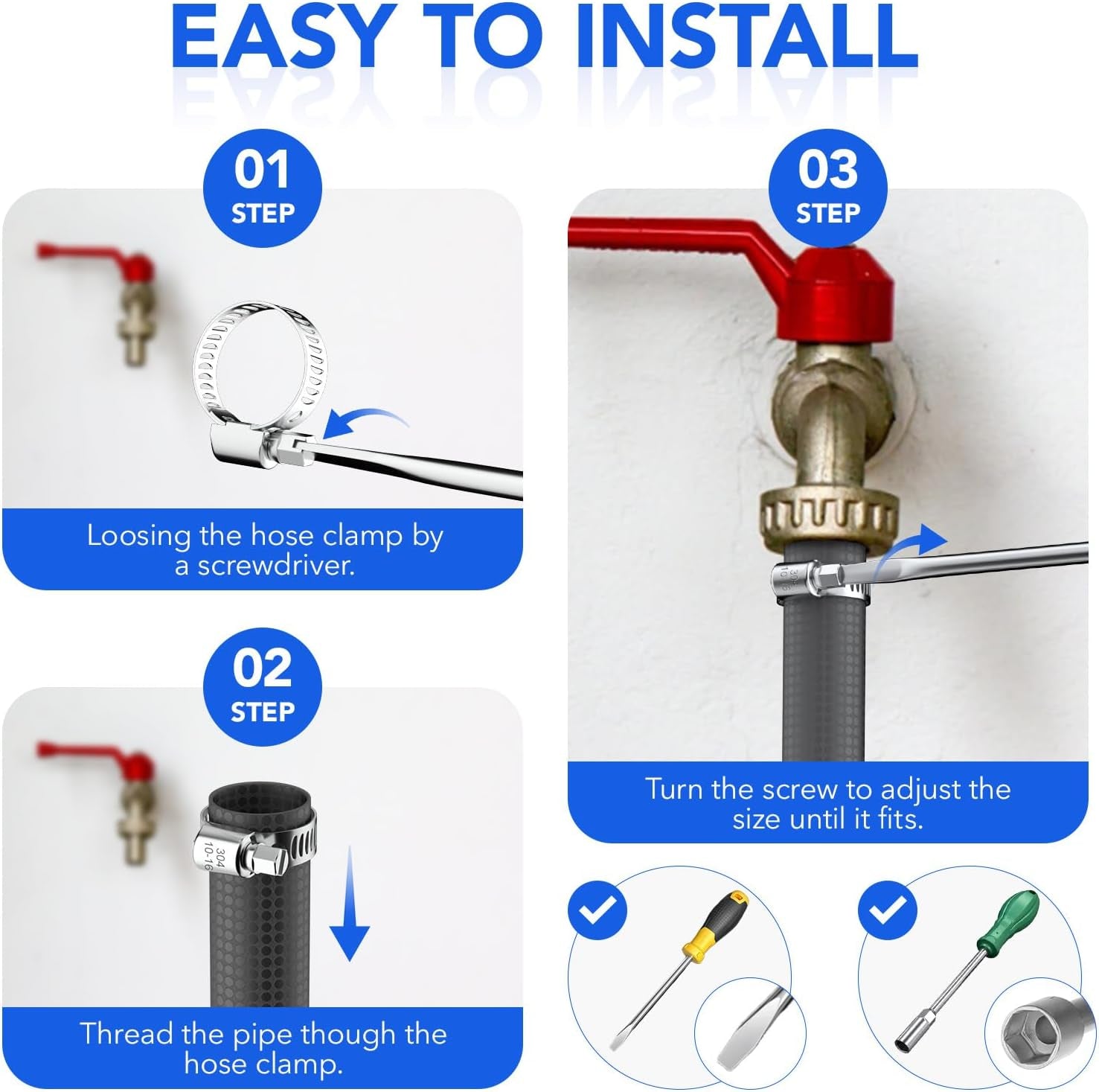 EASY TO INSTALL

01
STEP

Loosing the hose clamp by a screwdriver.

02
STEP

304
10-16

Thread the pipe though the hose clamp.

03
STEP

304
10-16

Turn the screw to adjust the size until it fits.