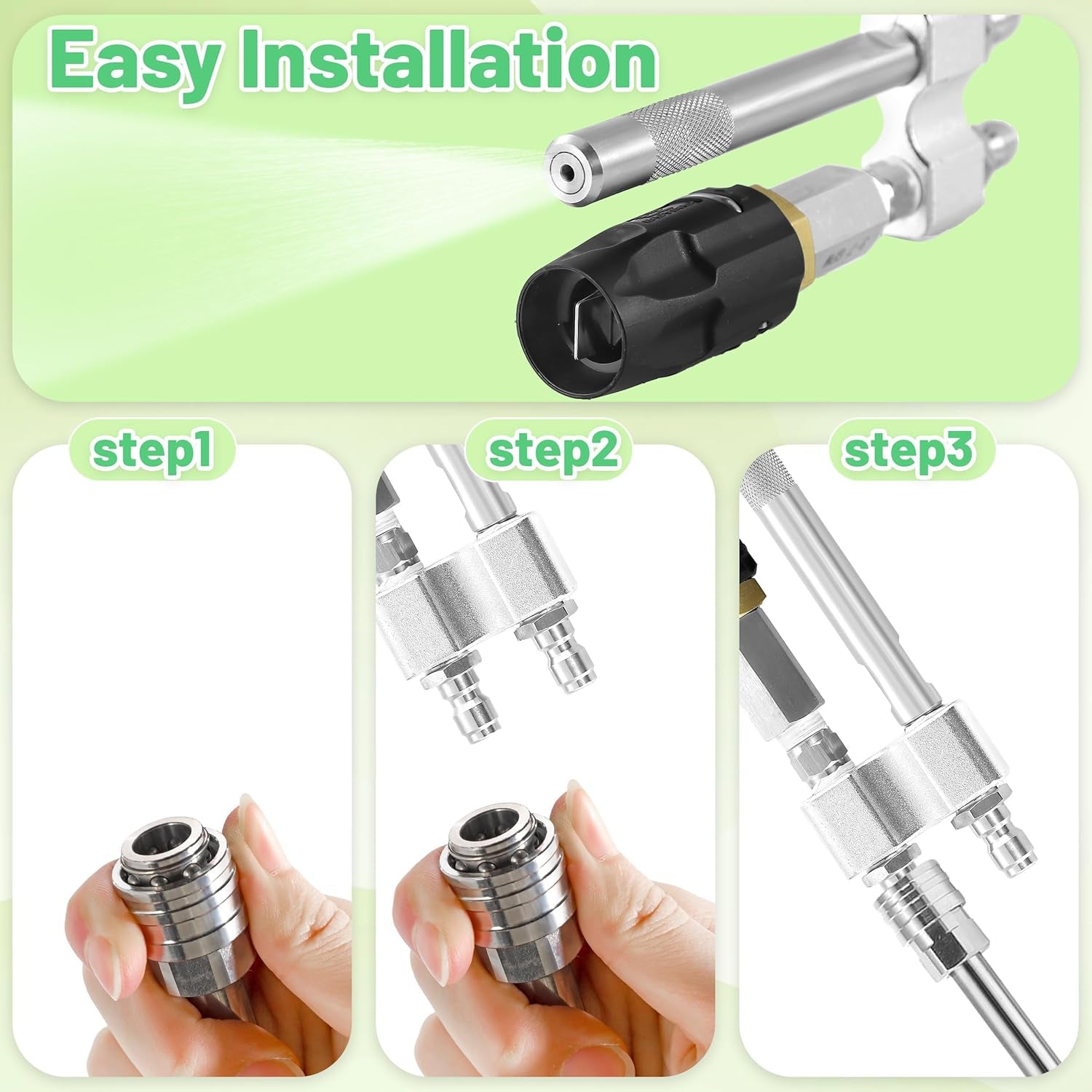 Easy Installation

step1

step2

step3