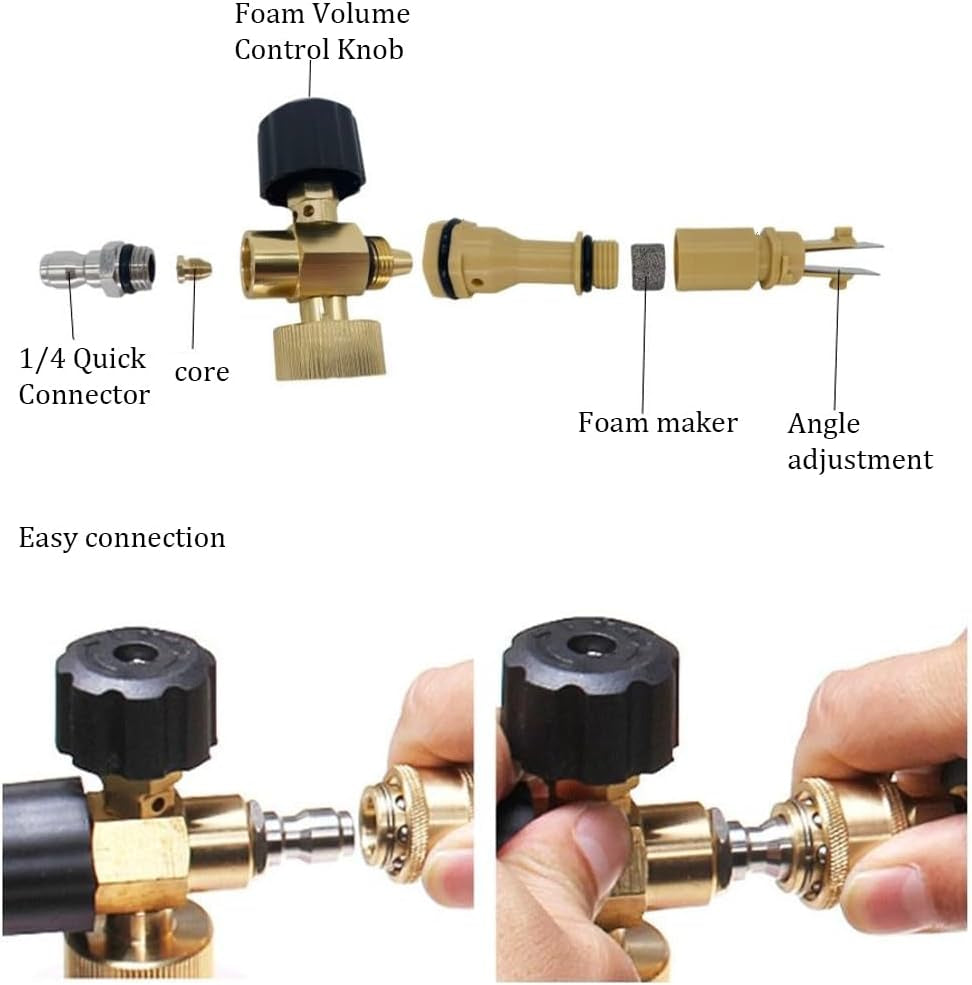 Foam Volume Control Knob

1/4 Quick Connector

core

Foam maker

Angle adjustment

Easy connection