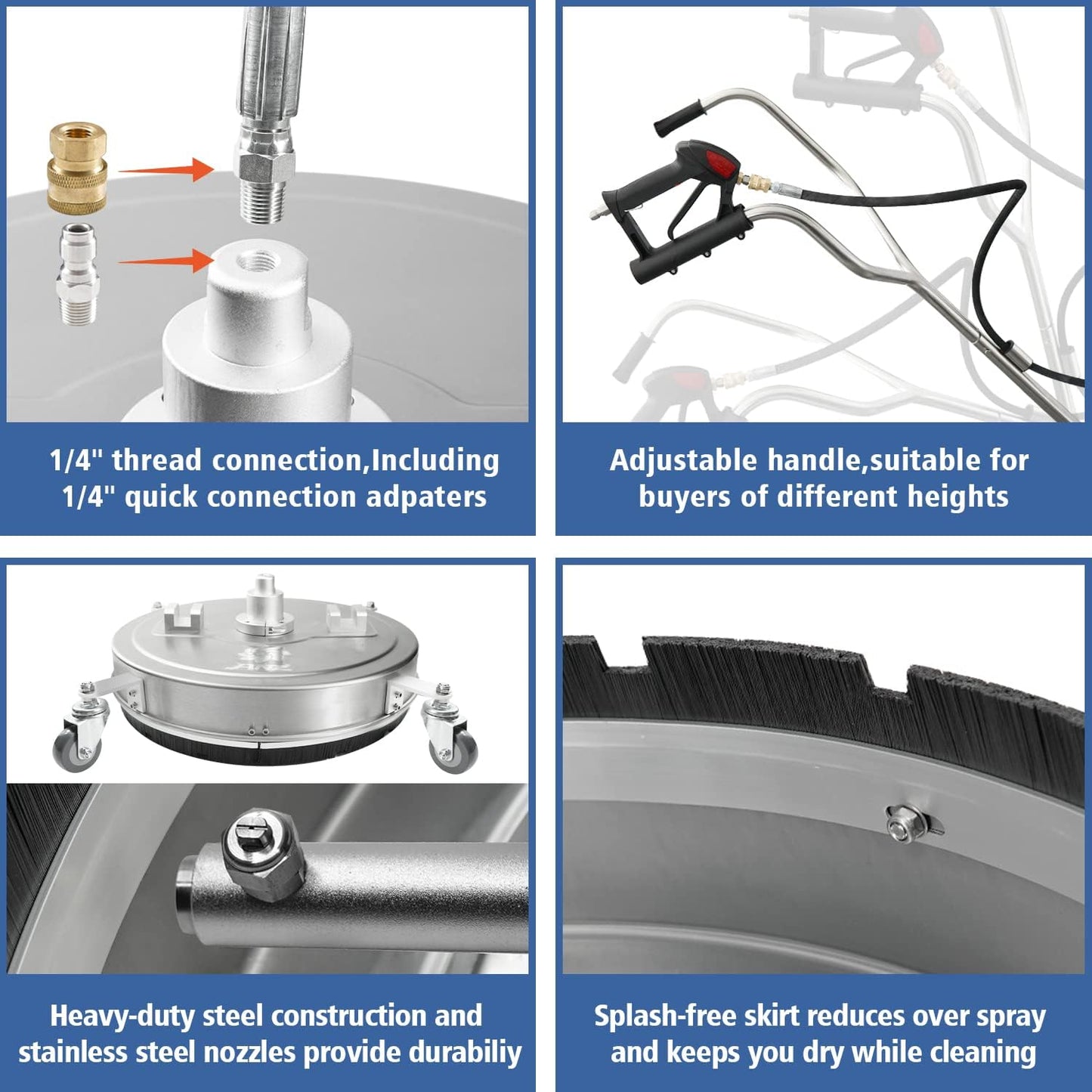 1/4" thread connection,Including 1/4" quick connection adpaters

Adjustable handle,suitable for buyers of different heights

Heavy-duty steel construction and stainless steel nozzles provide durabiliy

Splash-free skirt reduces over spray and keeps you dry while cleaning